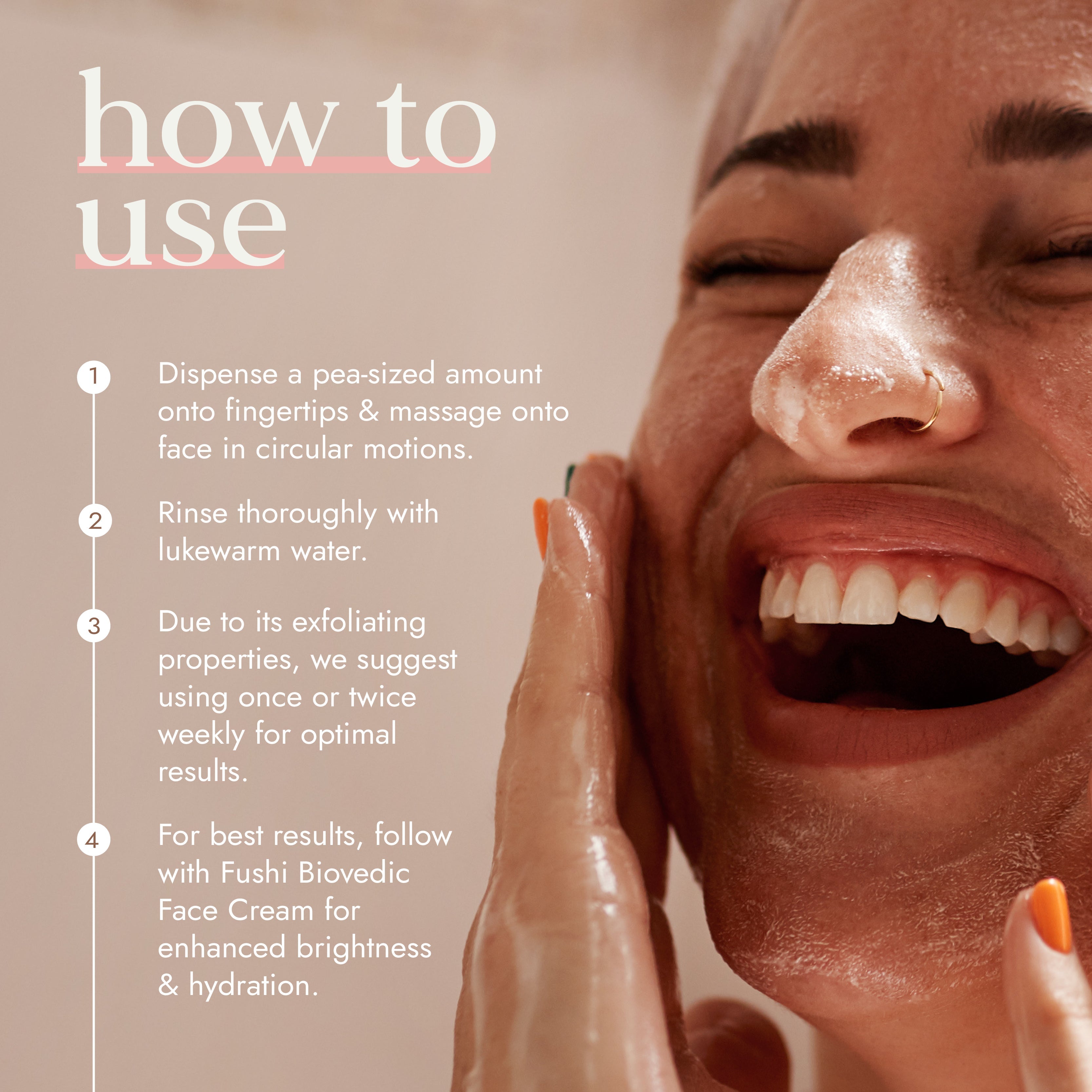 how to use

1 Dispense a pea-sized amount onto fingertips & massage onto face in circular motions.

2 Rinse thoroughly with lukewarm water.

3 Due to its exfoliating properties, we suggest using once or twice weekly for optimal results.

4 For best results, follow with Fushi Biovedic Face Cream for enhanced brightness & hydration.